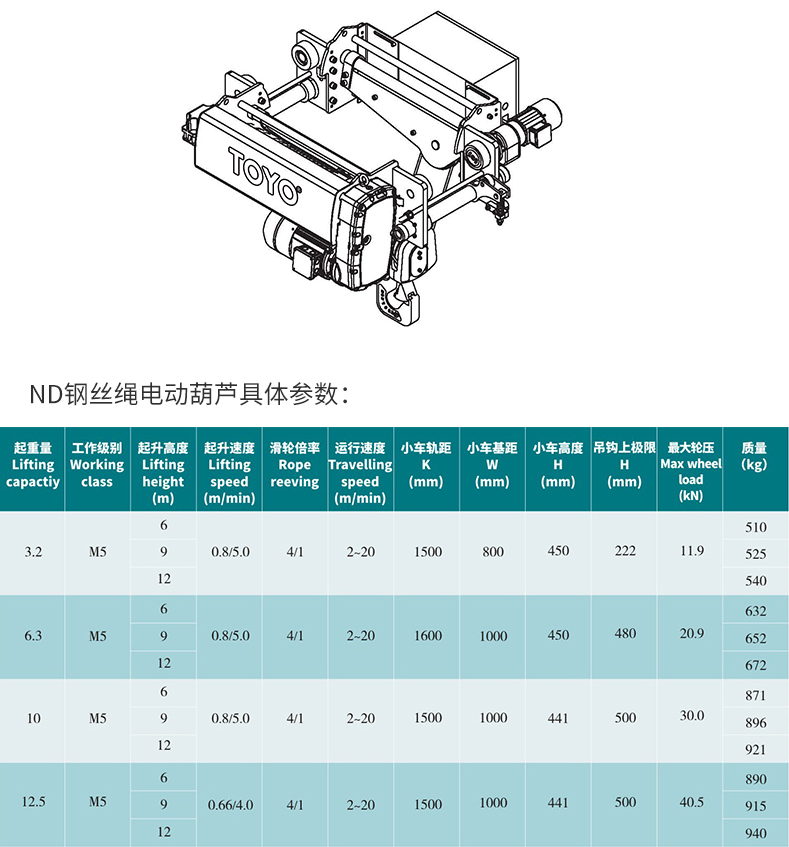 TOYO

ND钢丝绳电动葫芦具体参数：

| 起重量 Lifting capactiy | 工作级别 Working class | 起升高度 Lifting height (m) | 起升速度 Lifting speed (m/min) | 滑轮倍率 Rope reeving | 运行速度 Travelling speed (m/min) | 小车轨距 K (mm) | 小车基距 W (mm) | 小车高度 H (mm) | 吊钩上极限 H (mm) | 最大轮压 Max wheel load (kN) | 质量 (kg) |
|---|---|---|---|---|---|---|---|---|---|---|---|
| 3.2 | M5 | 6 | 0.8/5.0 | 4/1 | 2~20 | 1500 | 800 | 450 | 222 | 11.9 | 510 |
| | | 9 | | | | | | | | | 525 |
| | | 12 | | | | | | | | | 540 |
| 6.3 | M5 | 6 | 0.8/5.0 | 4/1 | 2~20 | 1600 | 1000 | 450 | 480 | 20.9 | 632 |
| | | 9 | | | | | | | | | 652 |
| | | 12 | | | | | | | | | 672 |
| 10 | M5 | 6 | 0.8/5.0 | 4/1 | 2~20 | 1500 | 1000 | 441 | 500 | 30.0 | 871 |
| | | 9 | | | | | | | | | 896 |
| | | 12 | | | | | | | | | 921 |
| 12.5 | M5 | 6 | 0.66/4.0 | 4/1 | 2~20 | 1500 | 1000 | 441 | 500 | 40.5 | 890 |
| | | 9 | | | | | | | | | 915 |
| | | 12 | | | | | | | | | 940 |